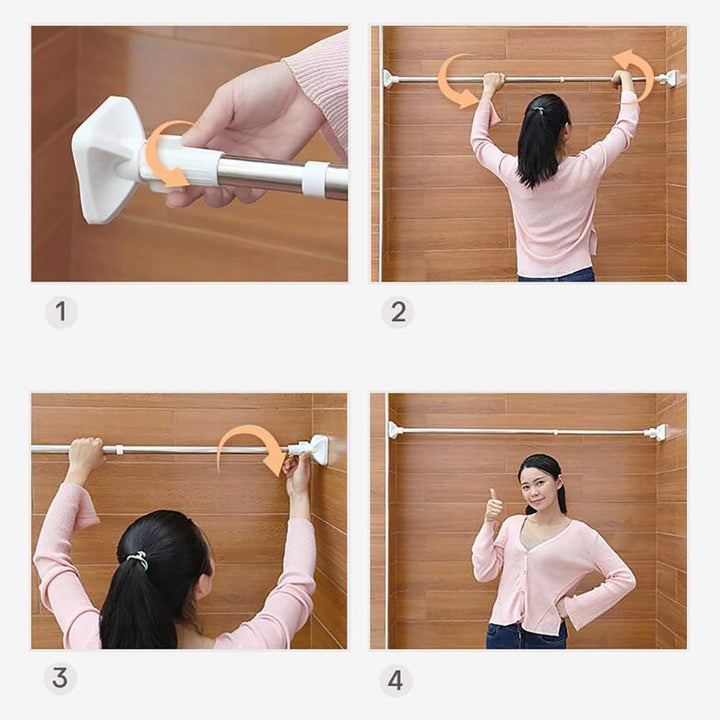 1

2

3

4